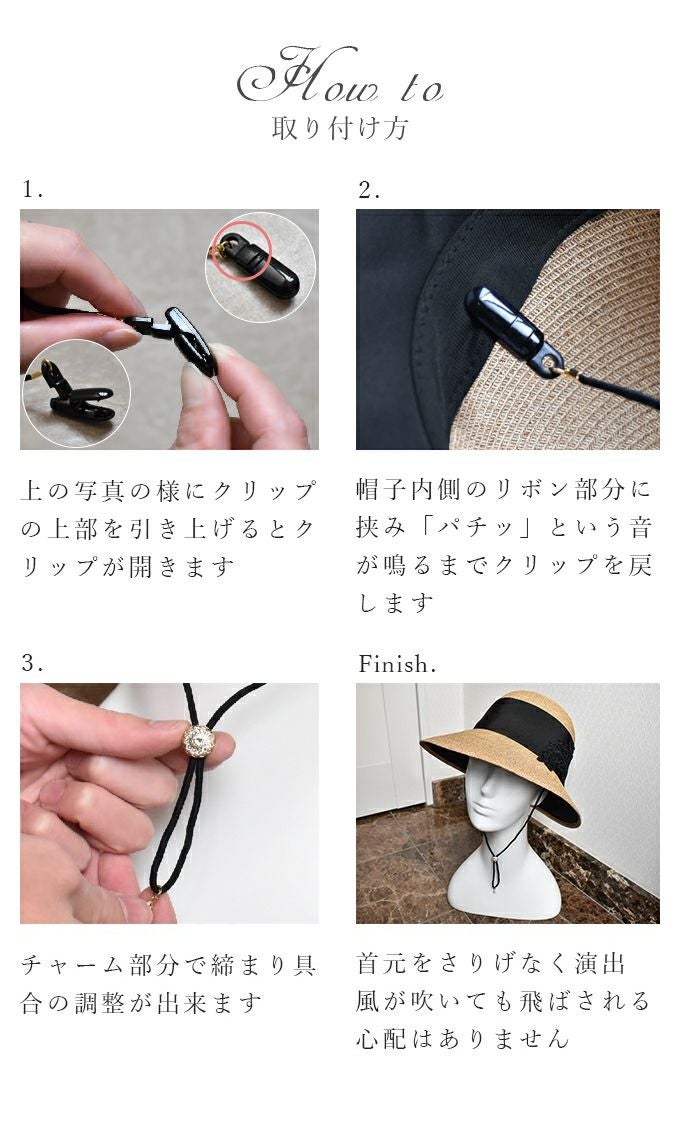 How to
取り付け方

1.

上の写真の様にクリップの上部を引き上げるとクリップが開きます

2.

帽子内側のリボン部分に挟み「パチッ」という音が鳴るまでクリップを戻します

3.

チャーム部分で締まり具合の調整が出来ます

Finish.

首元をさりげなく演出
風が吹いても飛ばされる心配はありません