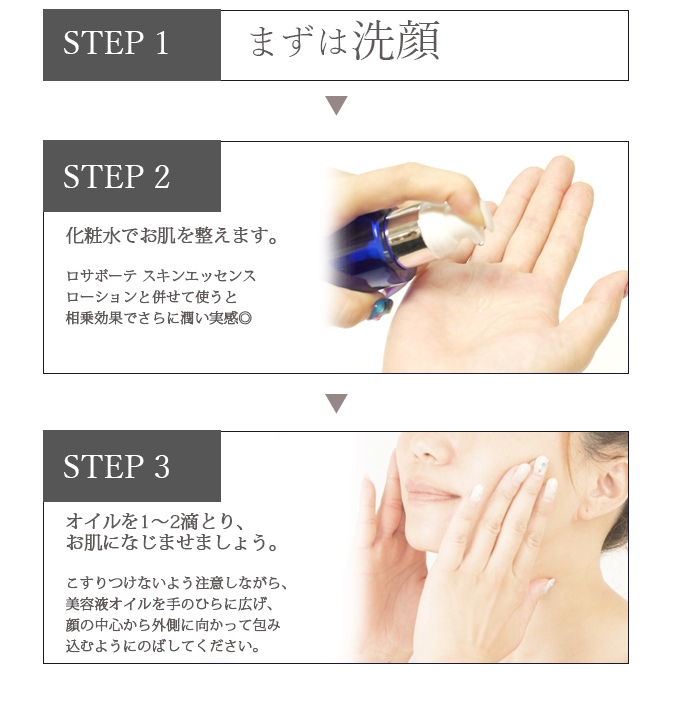 STEP 1

まずは洗顔

STEP 2

化粧水でお肌を整えます。

ロサボーテ スキンエッセンス
ローションと併せて使うと
相乗効果でさらに潤い実感◎

STEP 3

オイルを1～2滴とり、
お肌になじませましょう。

こすりつけないよう注意しながら、
美容液オイルを手のひらに広げ、
顔の中心から外側に向かって包み
込むようにのばしてください。